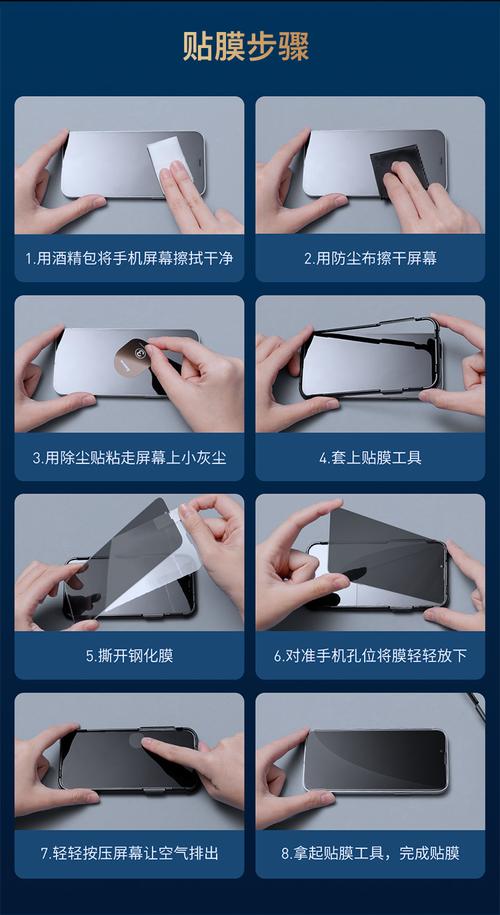 贴膜步骤

1.用酒精包将手机屏幕擦拭干净

2.用防尘布擦干屏幕

3.用除尘贴粘走屏幕上小灰尘

4.套上贴膜工具

5.撕开钢化膜

6.对准手机孔位将膜轻轻放下

7.轻轻按压屏幕让空气排出

8.拿起贴膜工具，完成贴膜